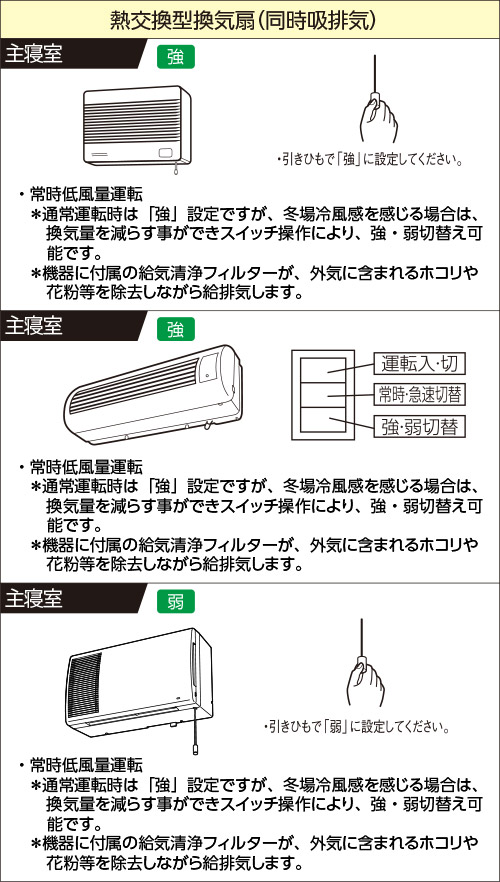 熱交換型換気扇(同時吸排気)

主寝室
強

・引きひもで「強」に設定してください。

・常時低風量運転
＊通常運転時は「強」設定ですが、冬場冷風感を感じる場合は、換気量を減らす事ができスイッチ操作により、強・弱切替え可能です。
＊機器に付属の給気清浄フィルターが、外気に含まれるホコリや花粉等を除去しながら給排気します。

主寝室
強

運転入・切
常時・急速切替
強・弱切替

・常時低風量運転
＊通常運転時は「強」設定ですが、冬場冷風感を感じる場合は、換気量を減らす事ができスイッチ操作により、強・弱切替え可能です。
＊機器に付属の給気清浄フィルターが、外気に含まれるホコリや花粉等を除去しながら給排気します。

主寝室
弱

・引きひもで「弱」に設定してください。

・常時低風量運転
＊通常運転時は「強」設定ですが、冬場冷風感を感じる場合は、換気量を減らす事ができスイッチ操作により、強・弱切替え可能です。
＊機器に付属の給気清浄フィルターが、外気に含まれるホコリや花粉等を除去しながら給排気します。