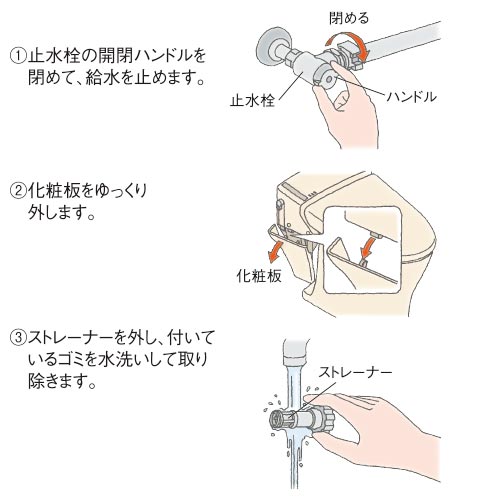 ①止水栓の開閉ハンドルを閉めて、給水を止めます。

閉める
止水栓
ハンドル

②化粧板をゆっくり外します。

化粧板

③ストレーナーを外し、付いているゴミを水洗いして取り除きます。

ストレーナー