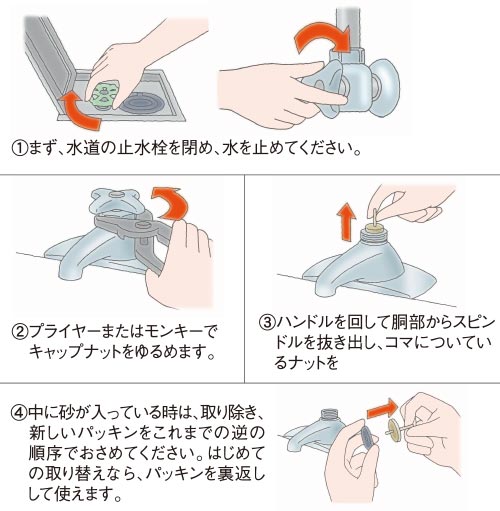 ①まず、水道の止水栓を閉め、水を止めてください。

②プライヤーまたはモンキーでキャップナットをゆるめます。

③ハンドルを回して胴部からスピンドルを抜き出し、コマについているナットを

④中に砂が入っている時は、取り除き、新しいパッキンをこれまでの逆の順序でおさめてください。はじめての取り替えなら、パッキンを裏返しして使えます。